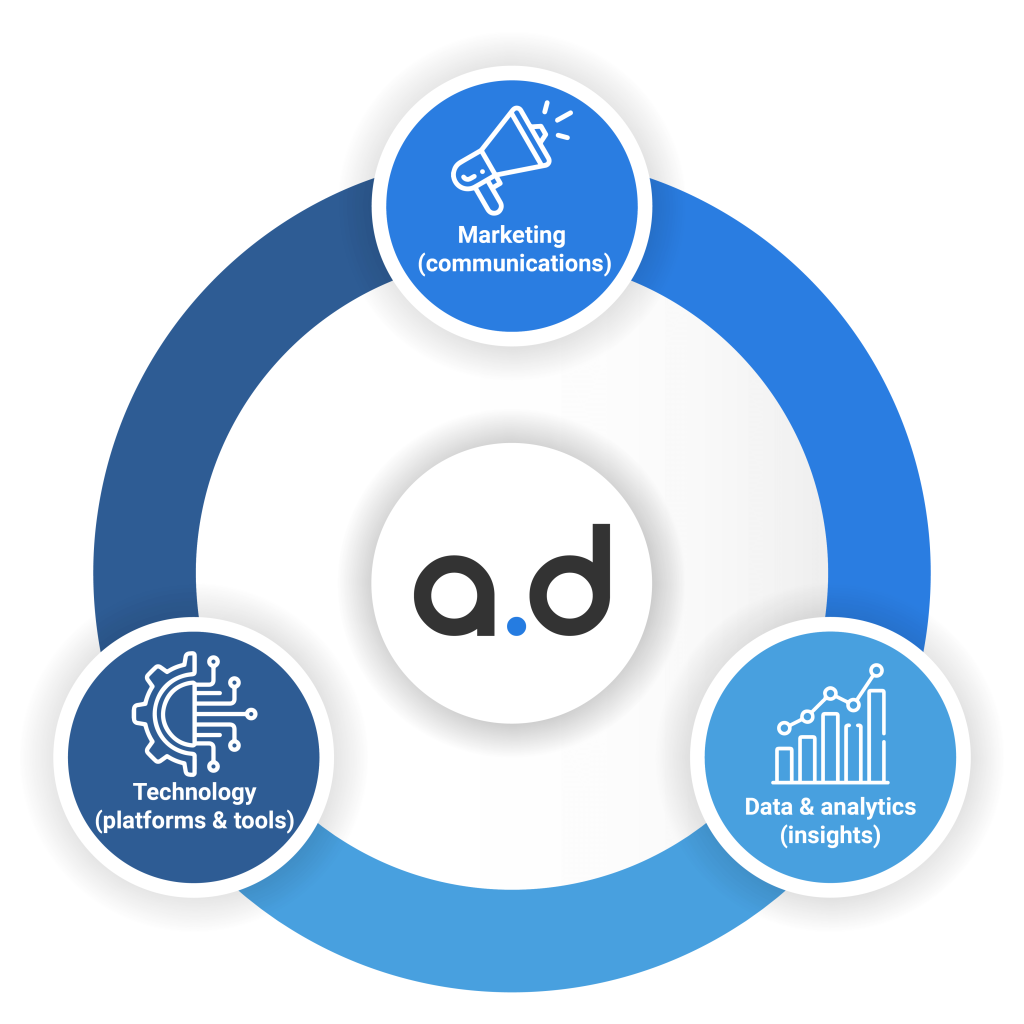 Marketing
(communications)

a.d

Technology
(platforms & tools)

Data & analytics
(insights)